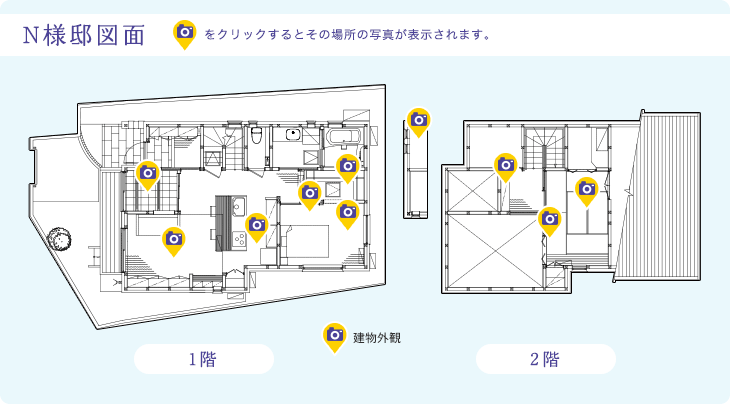 N様邸図面

をクリックするとその場所の写真が表示されます。

建物外観

1階

2階